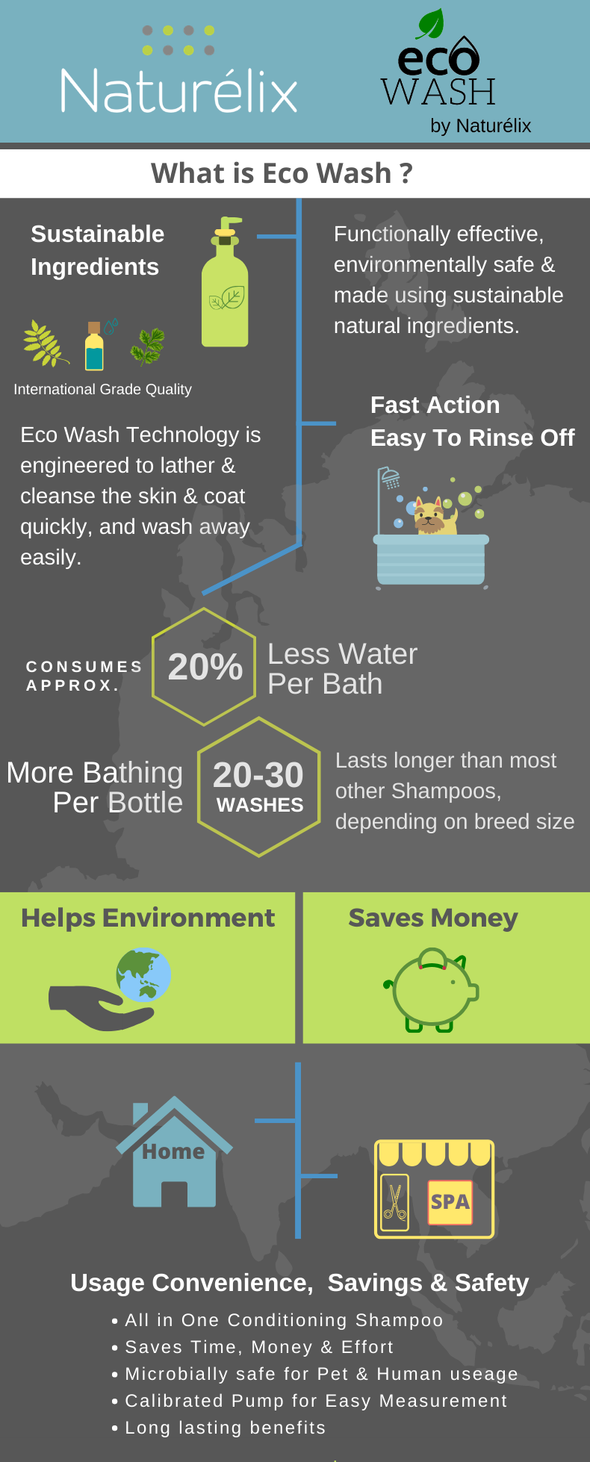 Naturélix

eco WASH
by Naturélix

What is Eco Wash ?

Sustainable Ingredients

International Grade Quality

Functionally effective, environmentally safe & made using sustainable natural ingredients.

Fast Action
Easy To Rinse Off

Eco Wash Technology is engineered to lather & cleanse the skin & coat quickly, and wash away easily.

CONSUMES APPROX. 20% Less Water Per Bath

More Bathing Per Bottle 20-30 WASHES Lasts longer than most other Shampoos, depending on breed size

Helps Environment

Saves Money

Home

SPA

Usage Convenience, Savings & Safety

• All in One Conditioning Shampoo
• Saves Time, Money & Effort
• Microbially safe for Pet & Human useage
• Calibrated Pump for Easy Measurement
• Long lasting benefits